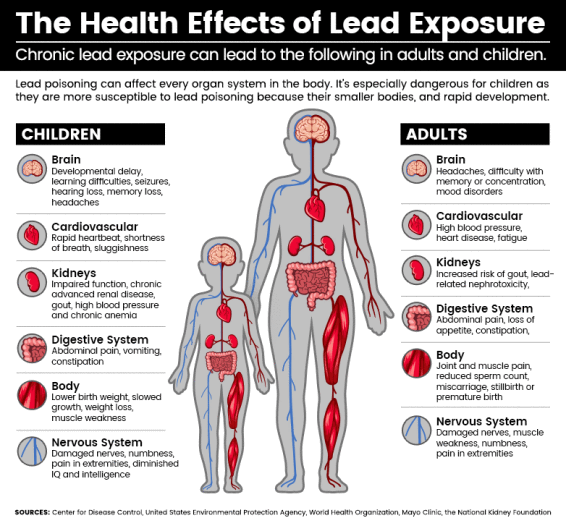 The Health Effects of Lead Exposure

Chronic lead exposure can lead to the following in adults and children.

Lead poisoning can affect every organ system in the body. It's especially dangerous for children as they are more susceptible to lead poisoning because their smaller bodies, and rapid development.

CHILDREN

Brain
Developmental delay, learning difficulties, seizures, hearing loss, memory loss, headaches

Cardiovascular
Rapid heartbeat, shortness of breath, sluggishness

Kidneys
Impaired function, chronic advanced renal disease, gout, high blood pressure and chronic anemia

Digestive System
Abdominal pain, vomiting, constipation

Body
Lower birth weight, slowed growth, weight loss, muscle weakness

Nervous System
Damaged nerves, numbness, pain in extremities, diminished IQ and intelligence

ADULTS

Brain
Headaches, difficulty with memory or concentration, mood disorders

Cardiovascular
High blood pressure, heart disease, fatigue

Kidneys
Increased risk of gout, lead-related nephrotoxicity,

Digestive System
Abdominal pain, loss of appetite, constipation,

Body
Joint and muscle pain, reduced sperm count, miscarriage, stillbirth or premature birth

Nervous System
Damaged nerves, muscle weakness, numbness, pain in extremities

SOURCES: Center for Disease Control, United States Environmental Protection Agency, World Health Organization, Mayo Clinic, the National Kidney Foundation